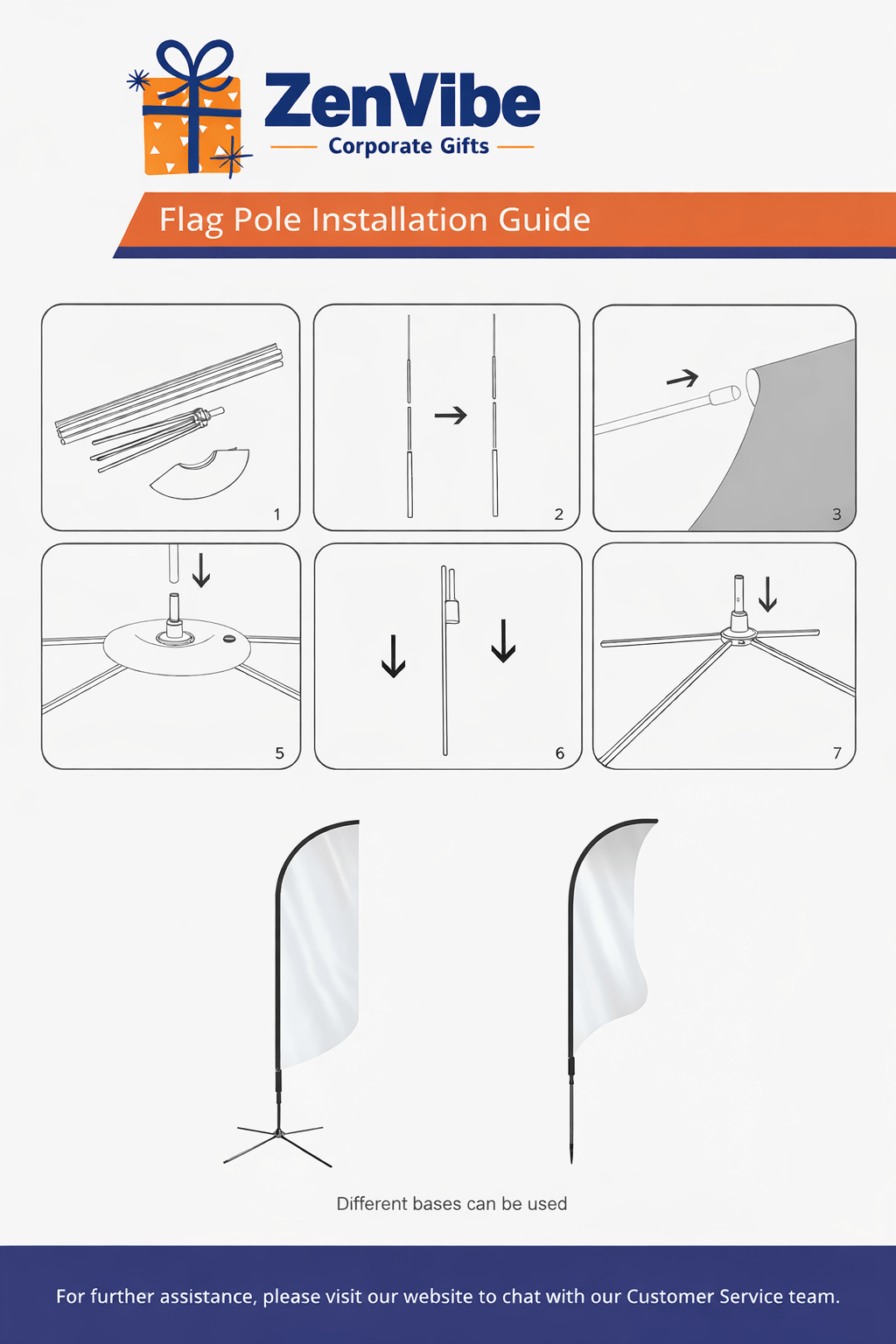 ZenVibe
Corporate Gifts

Flag Pole Installation Guide

1

2

3

5

6

7

Different bases can be used

For further assistance, please visit our website to chat with our Customer Service team.