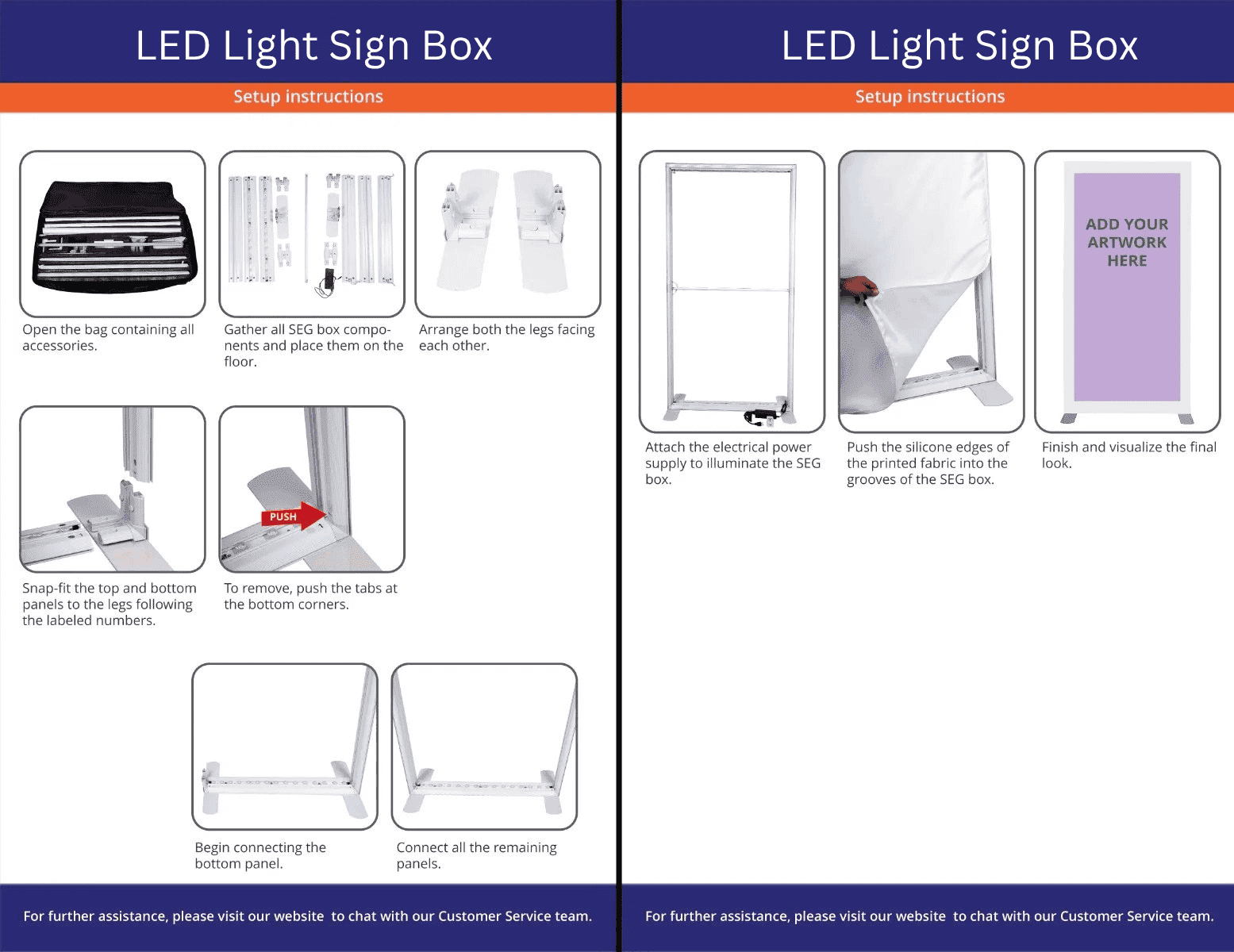 LED Light Sign Box

Setup instructions

Open the bag containing all accessories.

Gather all SEG box components and place them on the floor.

Arrange both the legs facing each other.

Snap-fit the top and bottom panels to the legs following the labeled numbers.

PUSH

To remove, push the tabs at the bottom corners.

Begin connecting the bottom panel.

Connect all the remaining panels.

For further assistance, please visit our website to chat with our Customer Service team.

LED Light Sign Box

Setup instructions

Attach the electrical power supply to illuminate the SEG box.

Push the silicone edges of the printed fabric into the grooves of the SEG box.

ADD YOUR ARTWORK HERE

Finish and visualize the final look.

For further assistance, please visit our website to chat with our Customer Service team.