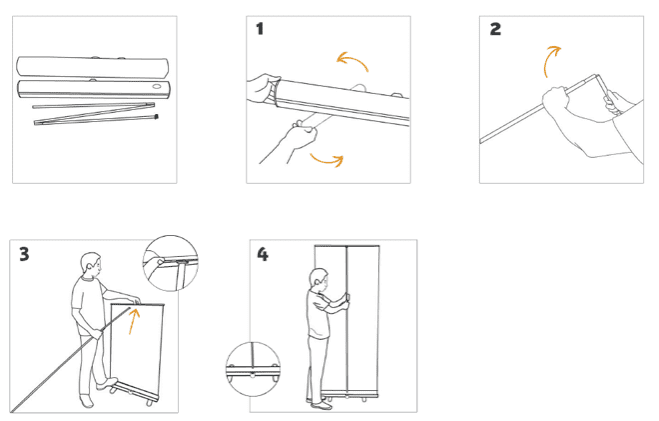 1

2

3

4